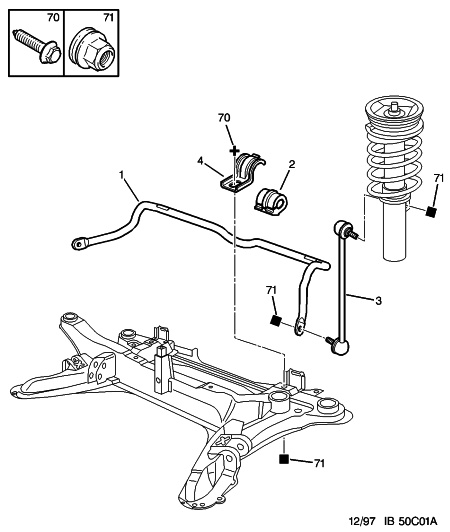 70
71
70
4
2
1
71
71
3
71
12/97 IB 50C01A