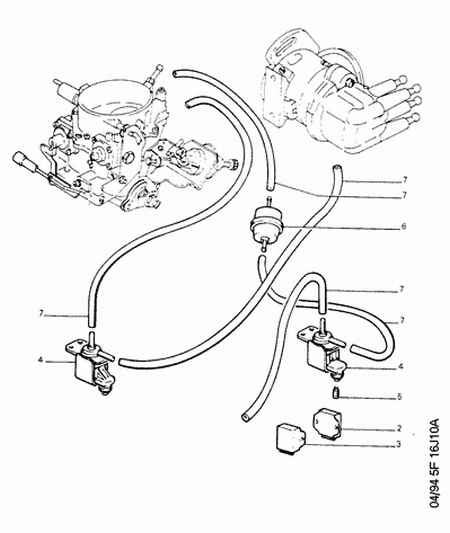 7
7
6
7
7
7
4
4
5
2
3
04/94 5F 16J10A