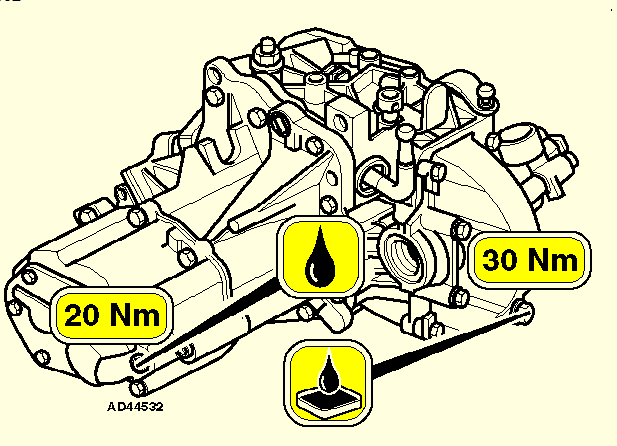 30 Nm

20 Nm

AD44532