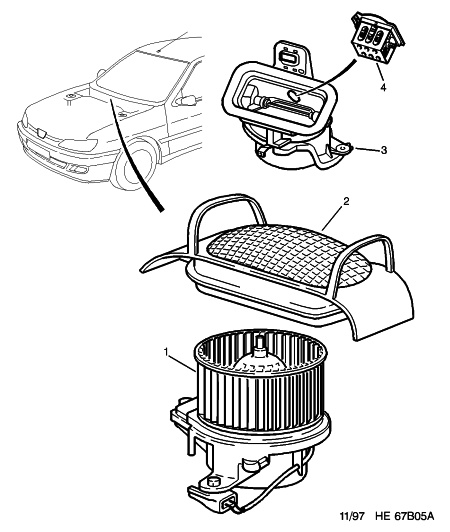 4

3

2

1

11/97 HE 67B05A