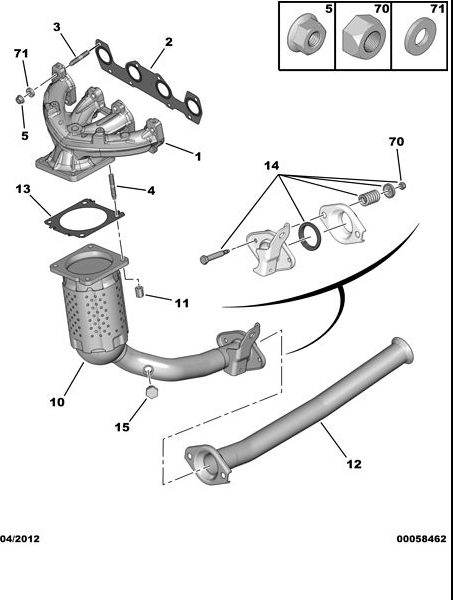 5
70
71
3
2
71
5
1
70
14
13
4
11
10
15
12
04/2012
00058462