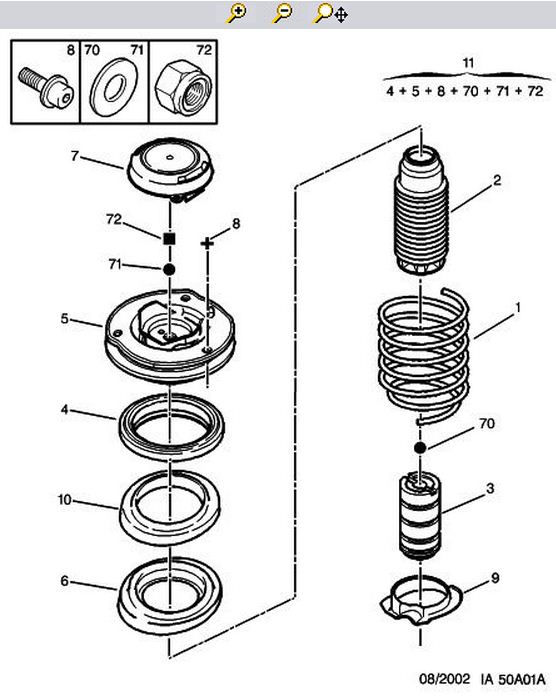 8
70
71
72

11
4 + 5 + 8 + 70 + 71 + 72

7
72
8
71
5
4
10
6
2
1
70
3
9

08/2002 IA 50A01A