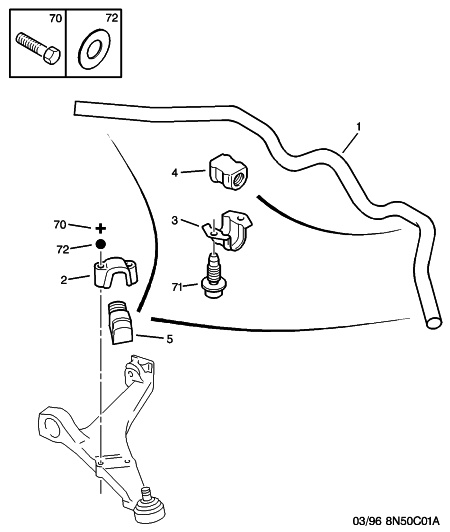 70
72
1
4
3
70
72
2
71
5
03/96 8N50C01A