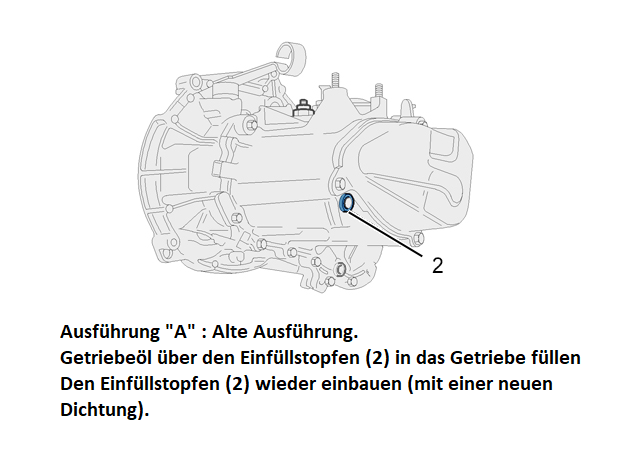 2

Ausführung "A" : Alte Ausführung.
Getriebeöl über den Einfüllstopfen (2) in das Getriebe füllen
Den Einfüllstopfen (2) wieder einbauen (mit einer neuen Dichtung).