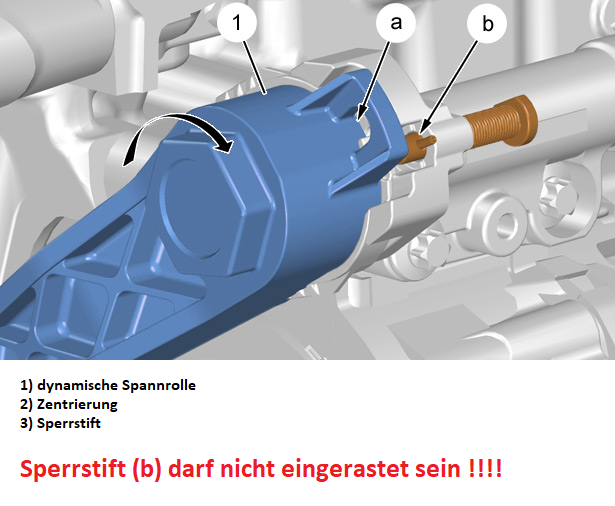 1
a
b

1) dynamische Spannrolle
2) Zentrierung
3) Sperrstift

Sperrstift (b) darf nicht eingerastet sein !!!!