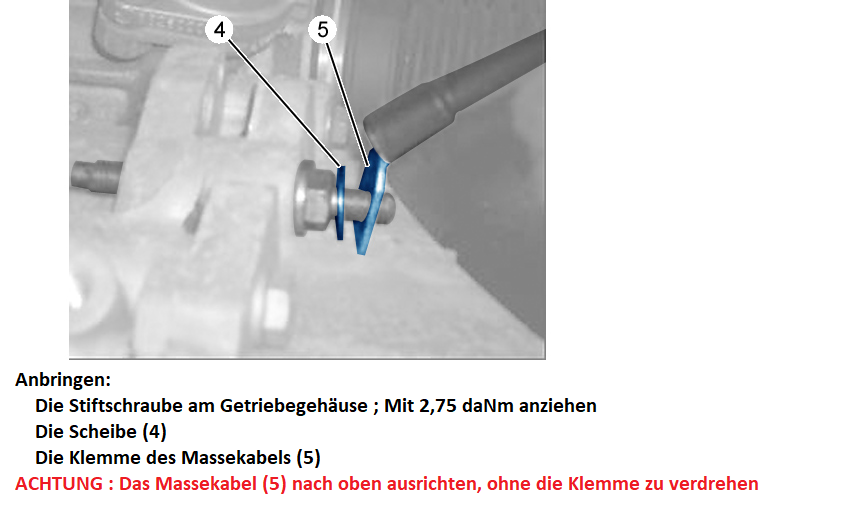 4
5

Anbringen:
Die Stiftschraube am Getriebegehäuse ; Mit 2,75 daNm anziehen
Die Scheibe (4)
Die Klemme des Massekabels (5)
ACHTUNG : Das Massekabel (5) nach oben ausrichten, ohne die Klemme zu verdrehen