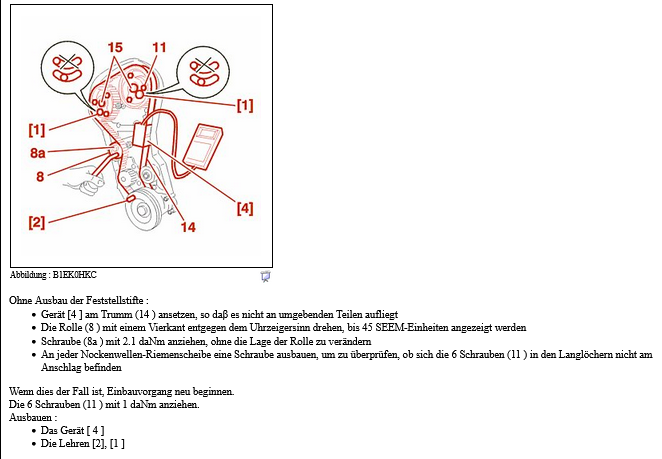 15
11
[1]
[1]
8a
8
[4]
[2]
14

Abbildung : B1EK0HKC

Ohne Ausbau der Feststellstifte :

- Gerät [4 ] am Trumm (14 ) ansetzen, so daβ es nicht an umgebenden Teilen aufliegt
- Die Rolle (8 ) mit einem Vierkant entgegen dem Uhrzeigersinn drehen, bis 45 SEEM-Einheiten angezeigt werden
- Schraube (8a ) mit 2.1 daNm anziehen, ohne die Lage der Rolle zu verändern
- An jeder Nockenwellen-Riemenscheibe eine Schraube ausbauen, um zu überprüfen, ob sich die 6 Schrauben (11 ) in den Langlöchern nicht am Anschlag befinden

Wenn dies der Fall ist, Einbauvorgang neu beginnen.
Die 6 Schrauben (11 ) mit 1 daNm anziehen.
Ausbauen :

- Das Gerät [ 4 ]
- Die Lehren [2], [1 ]