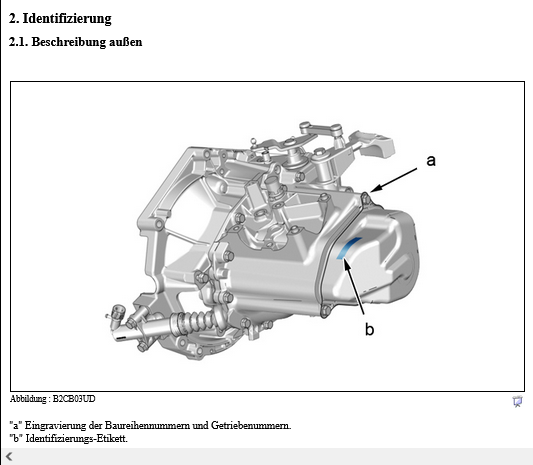 2. Identifizierung

2.1. Beschreibung außen

a

b

Abbildung : B2CB03UD

"a" Eingravierung der Baureihennummern und Getriebenummern.
"b" Identifizierungs-Etikett.