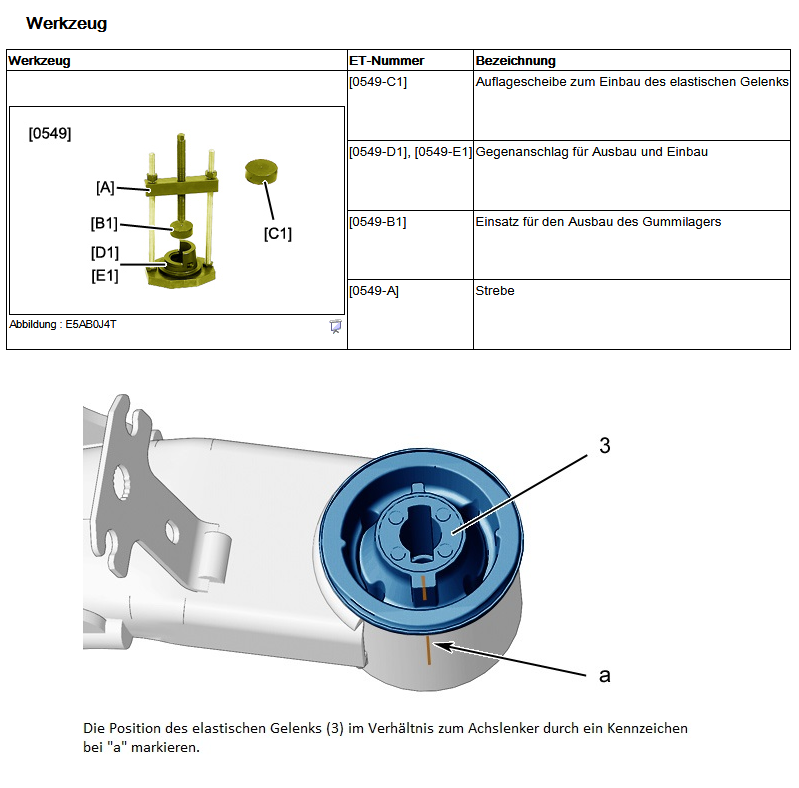 Werkzeug

| Werkzeug | ET-Nummer | Bezeichnung |
|---|---|---|
| [0549] [A] [B1] [D1] [E1] [C1] Abbildung : E5AB0J4T | [0549-C1] | Auflagescheibe zum Einbau des elastischen Gelenks |
| | [0549-D1], [0549-E1] | Gegenanschlag für Ausbau und Einbau |
| | [0549-B1] | Einsatz für den Ausbau des Gummilagers |
| | [0549-A] | Strebe |

3

a

Die Position des elastischen Gelenks (3) im Verhältnis zum Achslenker durch ein Kennzeichen bei "a" markieren.