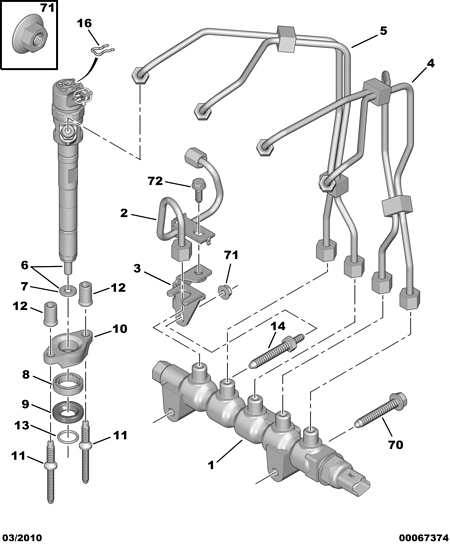 71
16
5
4
72
2
3
71
6
7
12
12
10
14
8
9
13
11
11
1
70
03/2010
00067374